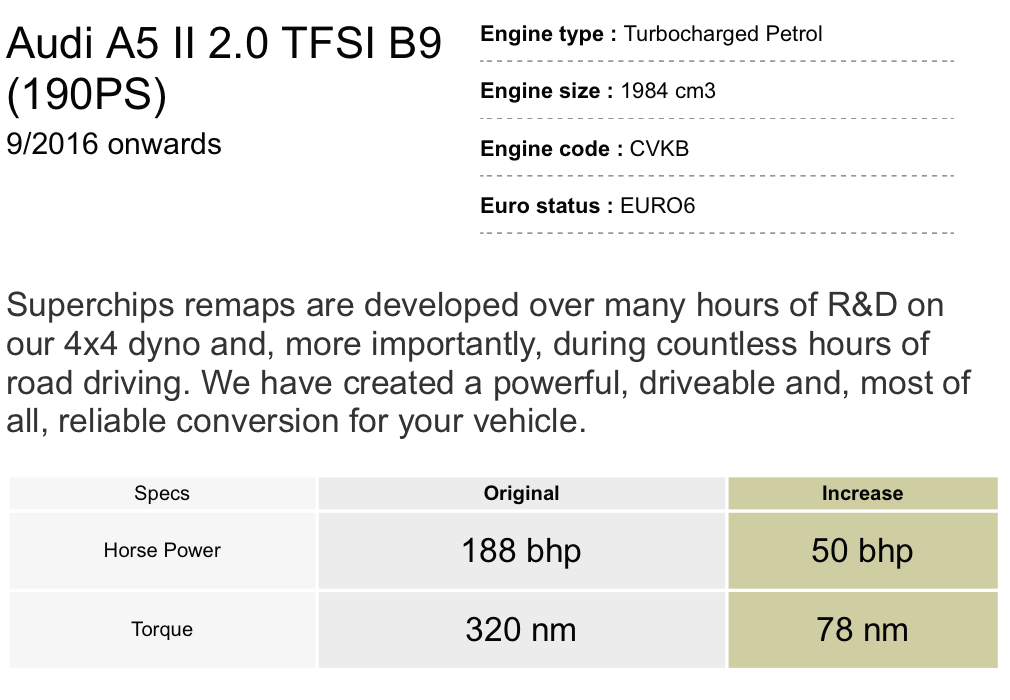 Audi A5 II 2.0 TFSI B9 (190PS)
9/2016 onwards

Engine type : Turbocharged Petrol

Engine size : 1984 cm3

Engine code : CVKB

Euro status : EURO6

Superchips remaps are developed over many hours of R&D on our 4x4 dyno and, more importantly, during countless hours of road driving. We have created a powerful, driveable and, most of all, reliable conversion for your vehicle.

| Specs | Original | Increase |
|---|---|---|
| Horse Power | 188 bhp | 50 bhp |
| Torque | 320 nm | 78 nm |