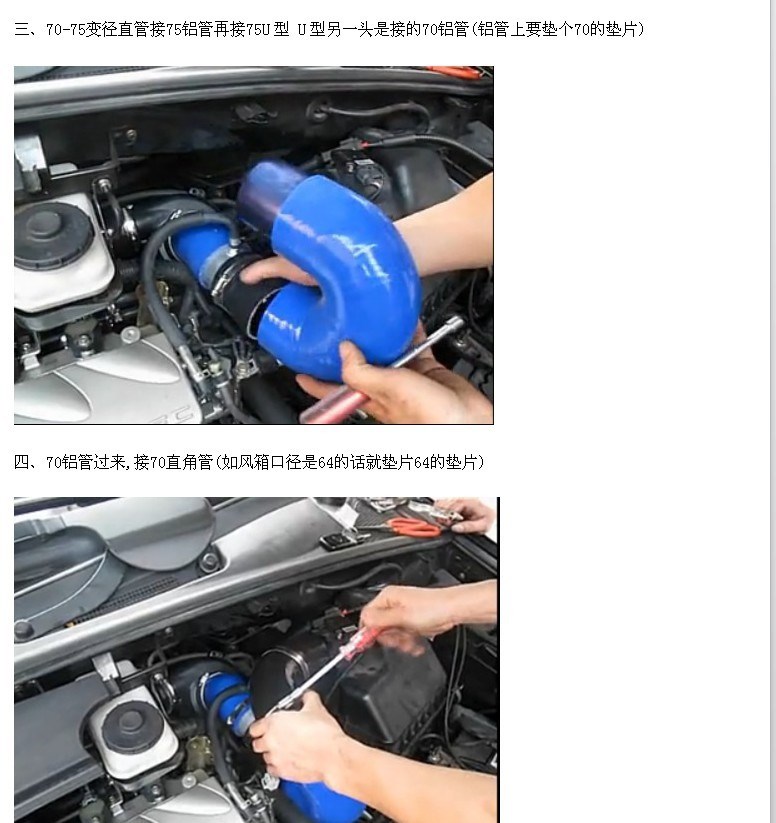 三、70-75变径直管接75铝管再接75U 型 U型另一头是接的70铝管(铝管上要垫个70的垫片)

四、70铝管过来,接70直角管(如风箱口径是64的话就垫片64的垫片)