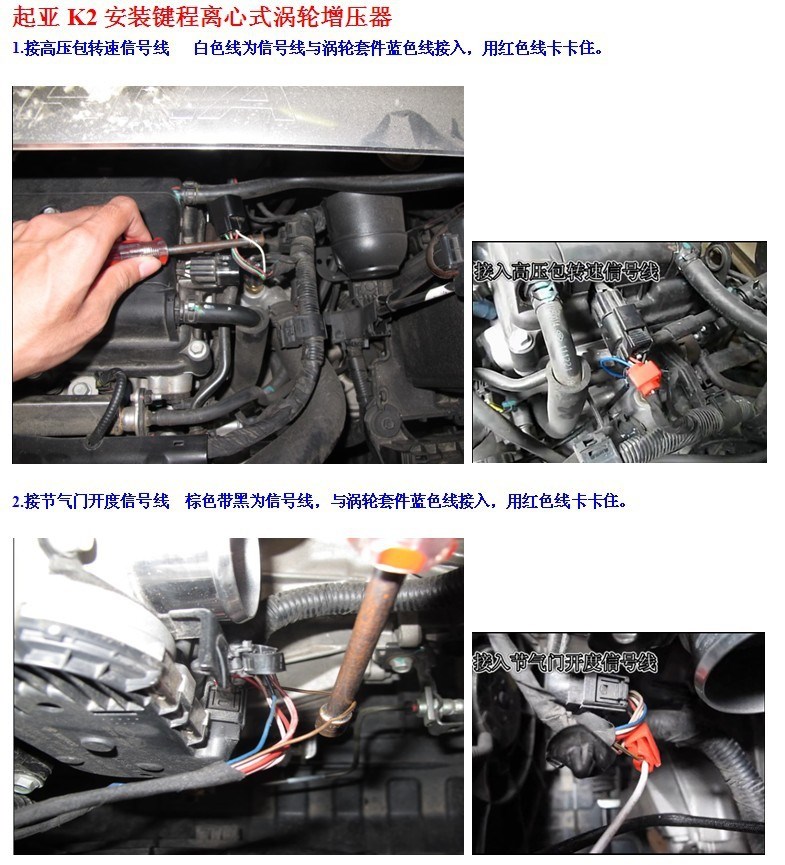 起亚 K2 安装键程离心式涡轮增压器

1.接高压包转速信号线　白色线为信号线与涡轮套件蓝色线接入，用红色线卡卡住。

接入高压包转速信号线

2.接节气门开度信号线　棕色带黑为信号线，与涡轮套件蓝色线接入，用红色线卡卡住。

接入节气门开度信号线