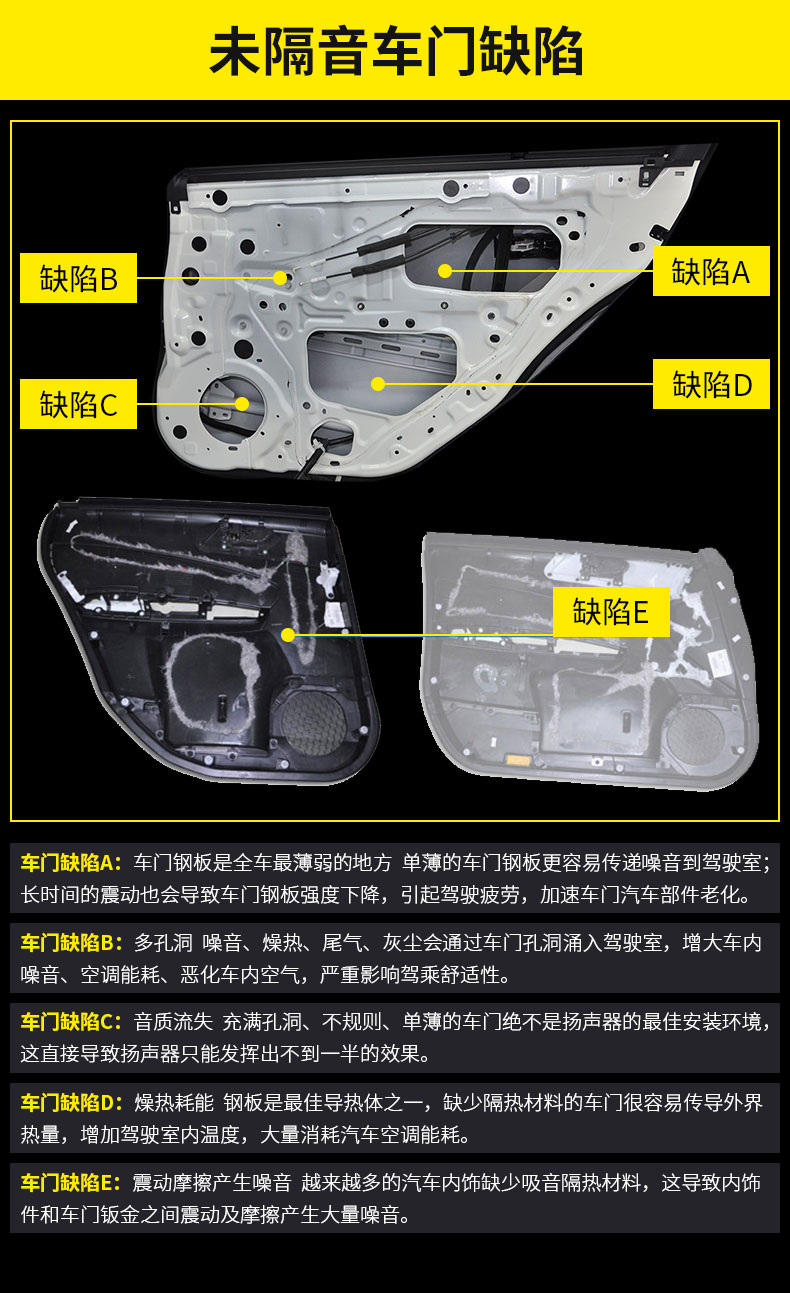 未隔音车门缺陷

缺陷B

缺陷A

缺陷C

缺陷D

缺陷E

车门缺陷A：车门钢板是全车最薄弱的地方 单薄的车门钢板更容易传递噪音到驾驶室；长时间的震动也会导致车门钢板强度下降，引起驾驶疲劳，加速车门汽车部件老化。

车门缺陷B：多孔洞 噪音、燥热、尾气、灰尘会通过车门孔洞涌入驾驶室，增大车内噪音、空调能耗、恶化车内空气，严重影响驾乘舒适性。

车门缺陷C：音质流失 充满孔洞、不规则、单薄的车门绝不是扬声器的最佳安装环境，这直接导致扬声器只能发挥出不到一半的效果。

车门缺陷D：燥热耗能 钢板是最佳导热体之一，缺少隔热材料的车门很容易传导外界热量，增加驾驶室内温度，大量消耗汽车空调能耗。

车门缺陷E：震动摩擦产生噪音 越来越多的汽车内饰缺少吸音隔热材料，这导致内饰件和车门钣金之间震动及摩擦产生大量噪音。